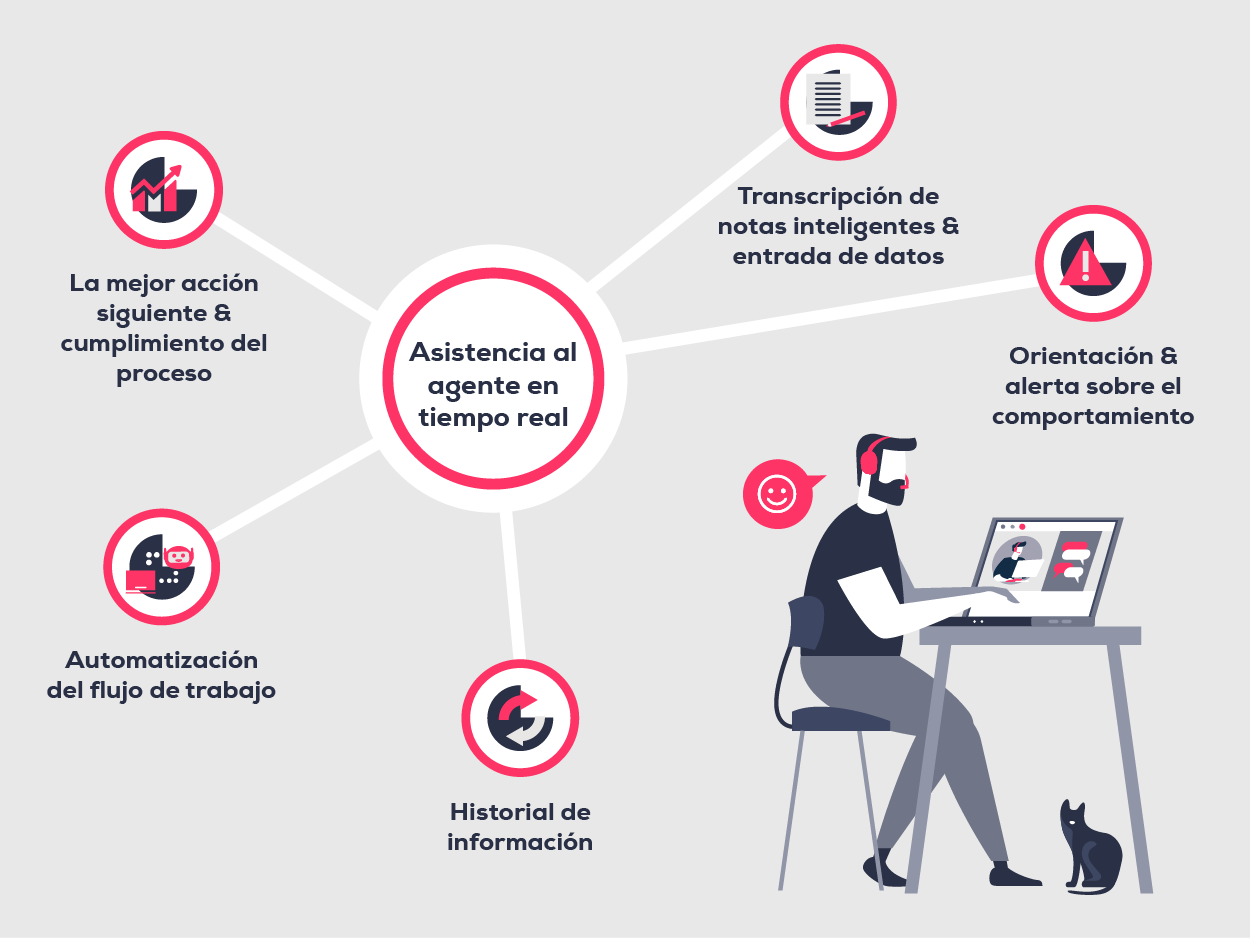 Asistencia al agente en tiempo real

La mejor acción siguiente & cumplimiento del proceso

Transcripción de notas inteligentes & entrada de datos

Orientación & alerta sobre el comportamiento

Automatización del flujo de trabajo

Historial de información